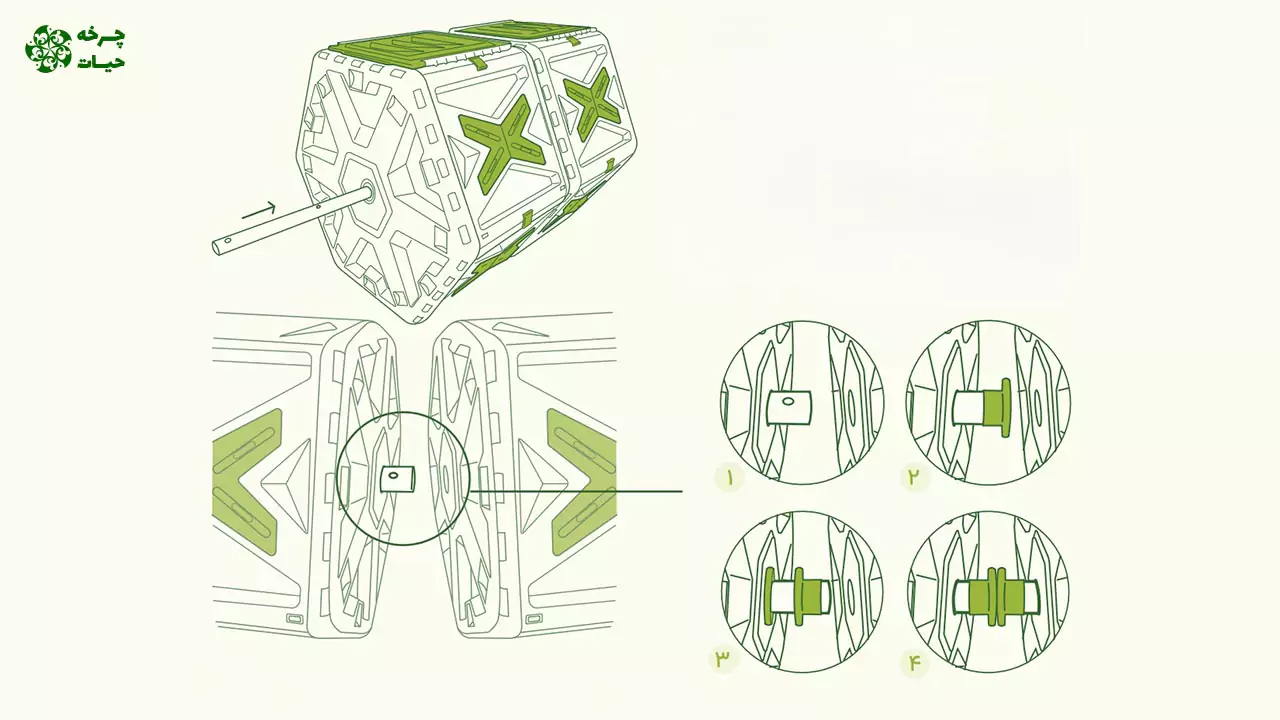 چرخه حیات

۱

۲

۳

۴